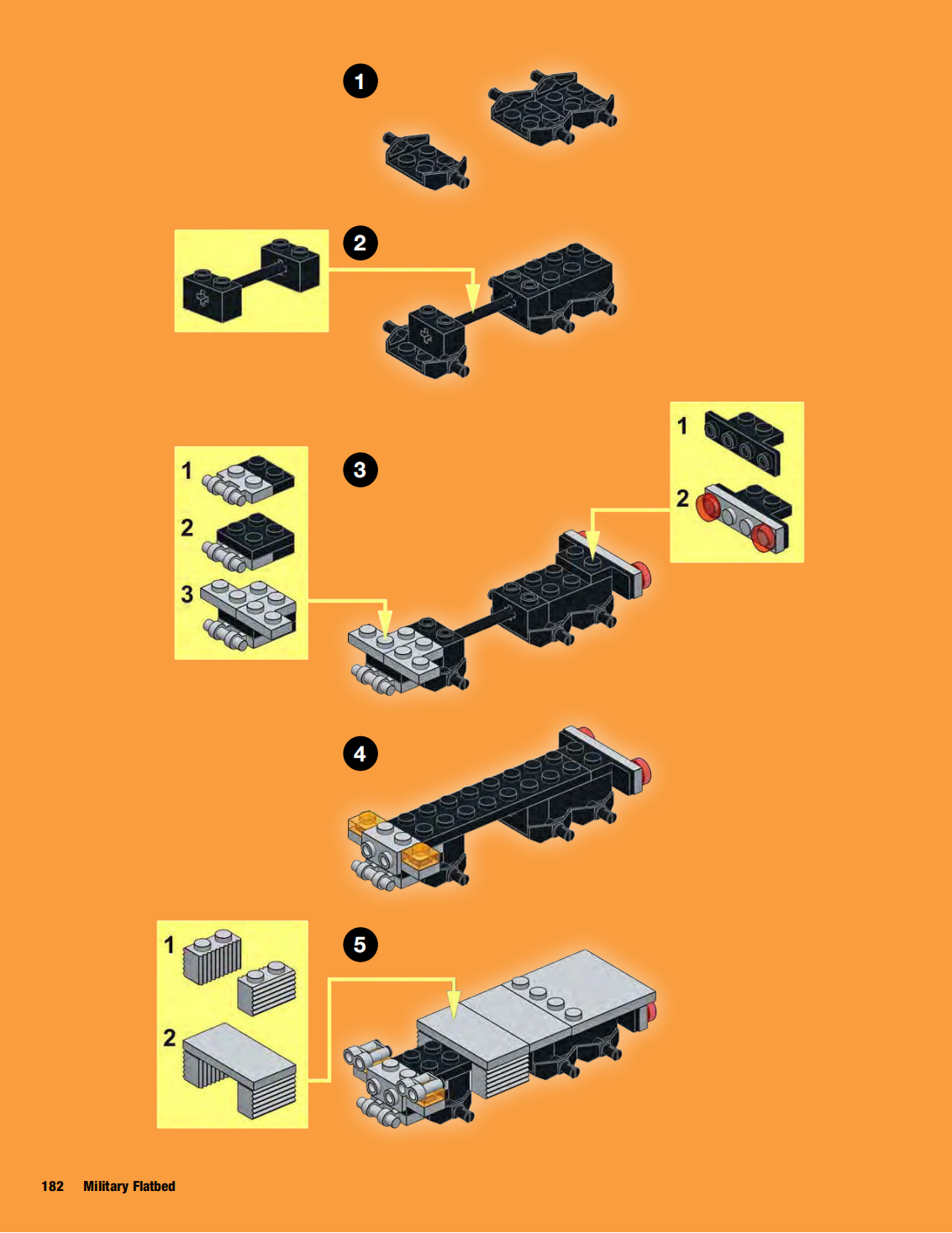 1

2

1
2
3

3

1
2

4

1
2

5

182 Military Flatbed